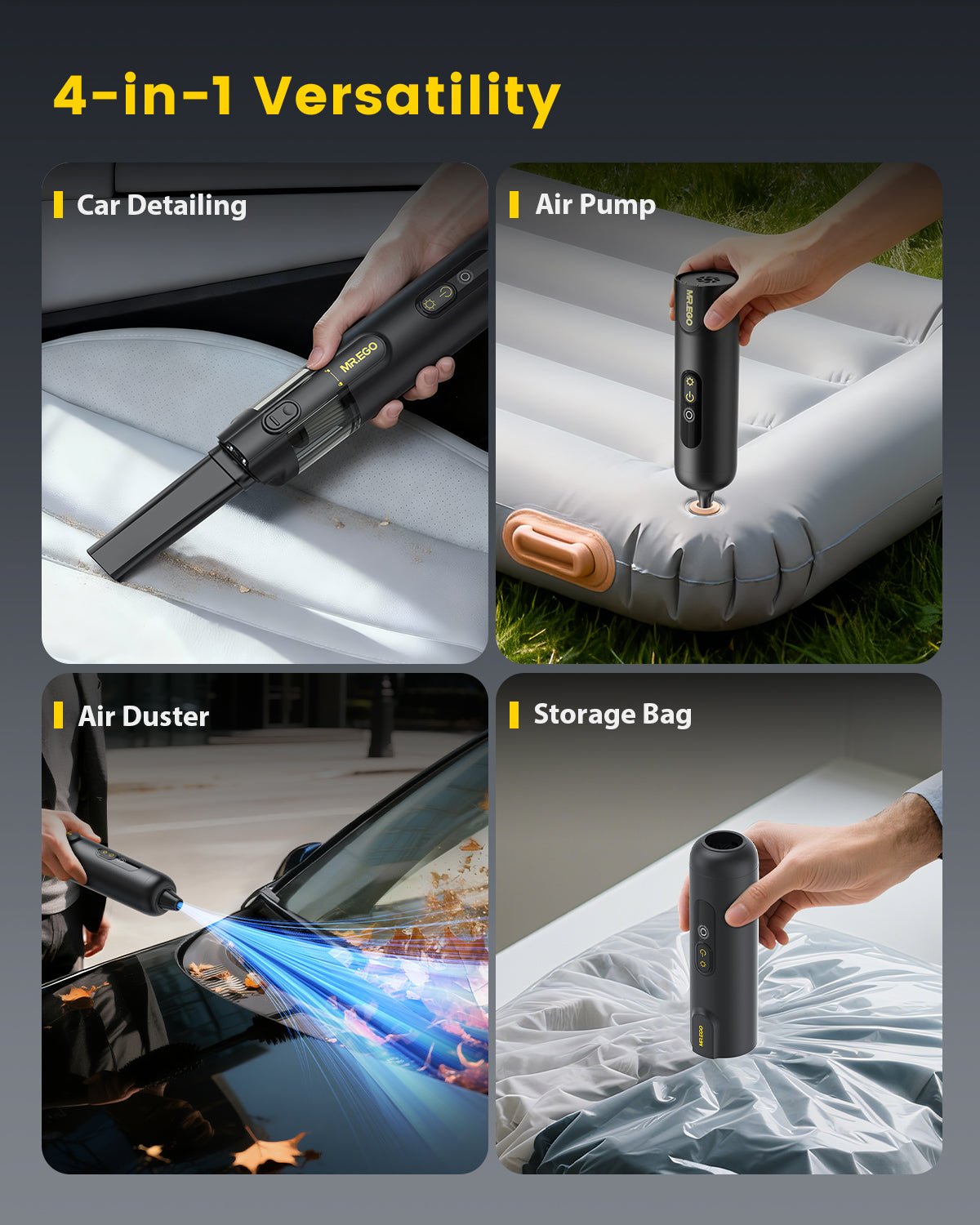 4-in-1 Versatility

Car Detailing

MR.EGO

Air Pump

MR.EGO

Air Duster

Storage Bag

MR.EGO